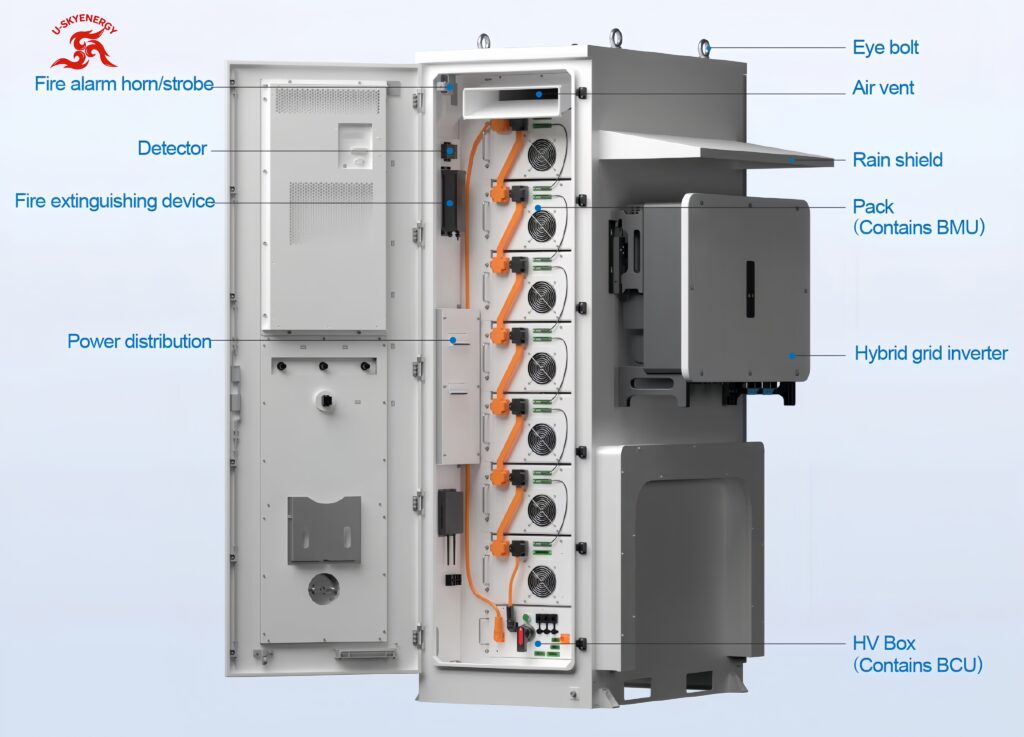 U-SKYENERGY

Fire alarm horn/strobe

Detector

Fire extinguishing device

Power distribution

Eye bolt

Air vent

Rain shield

Pack
(Contains BMU)

Hybrid grid inverter

HV Box
(Contains BCU)