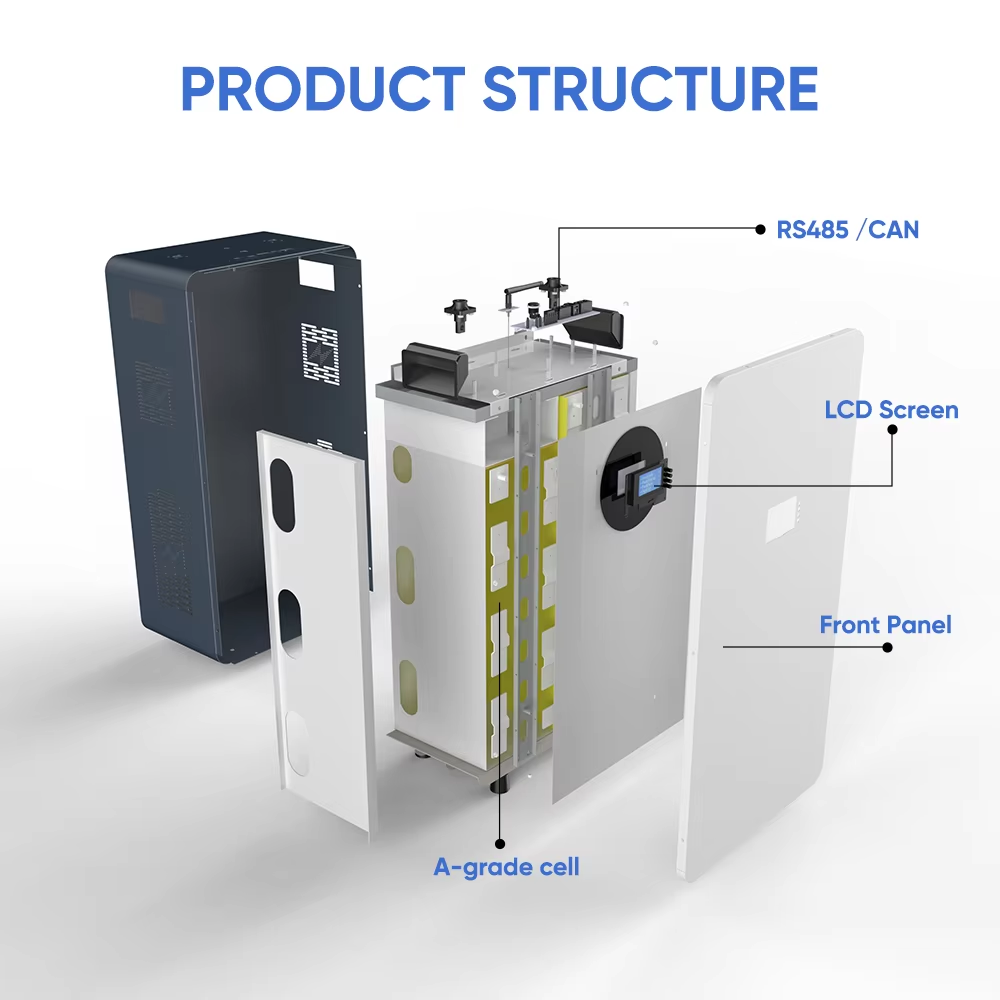 PRODUCT STRUCTURE

RS485 /CAN

LCD Screen

Front Panel

A-grade cell